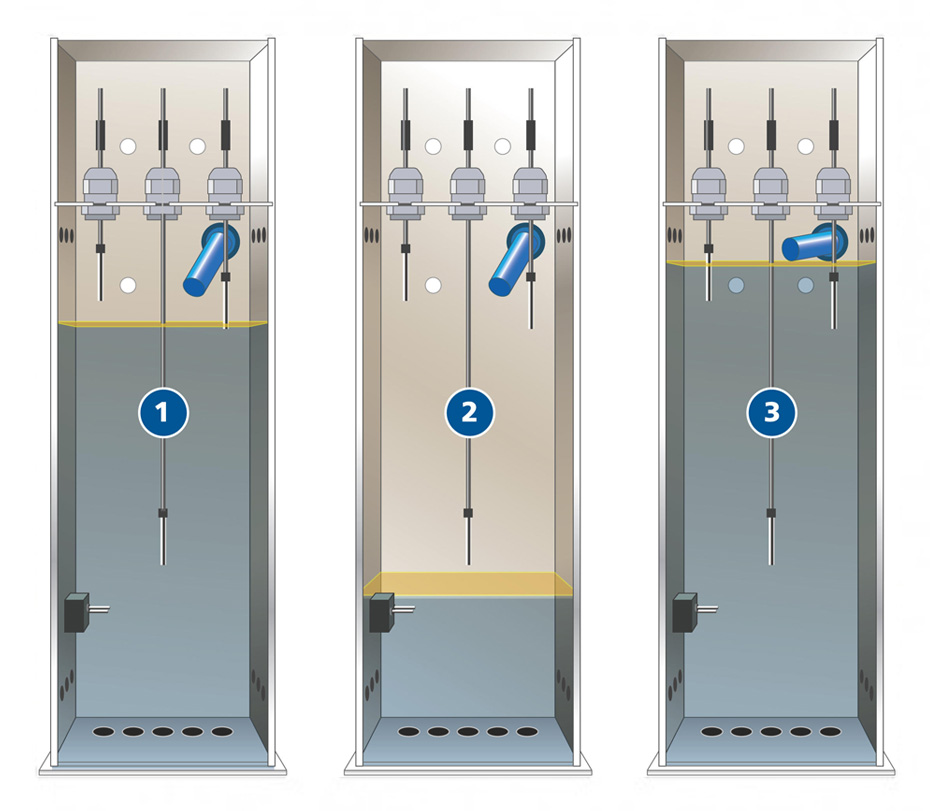 1

2

3