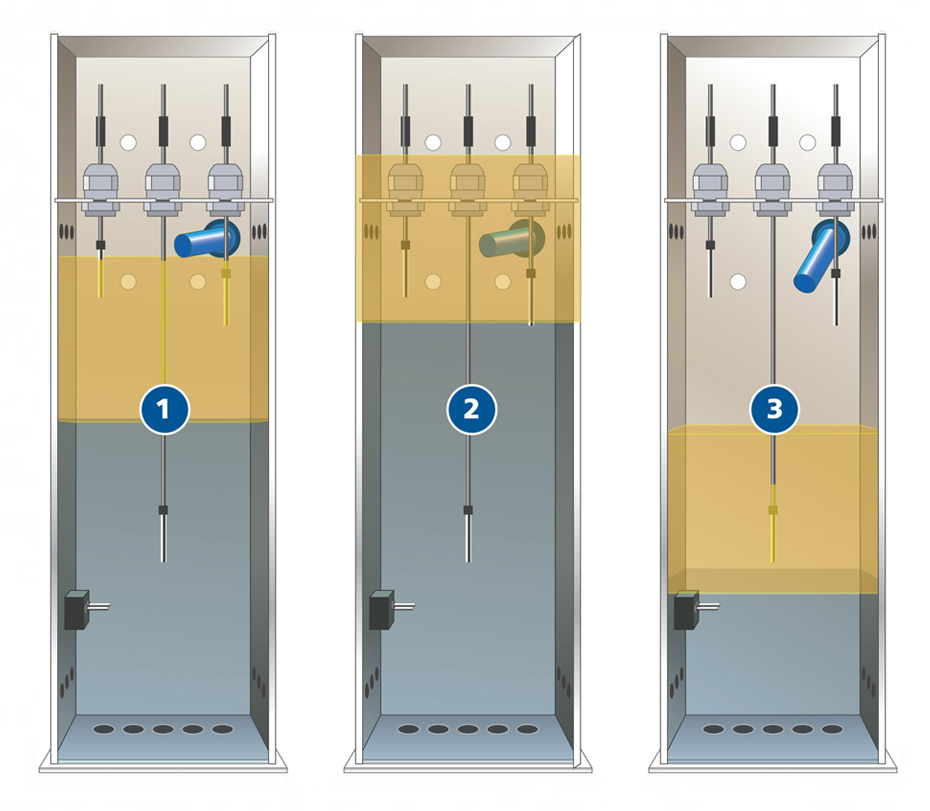 1

2

3