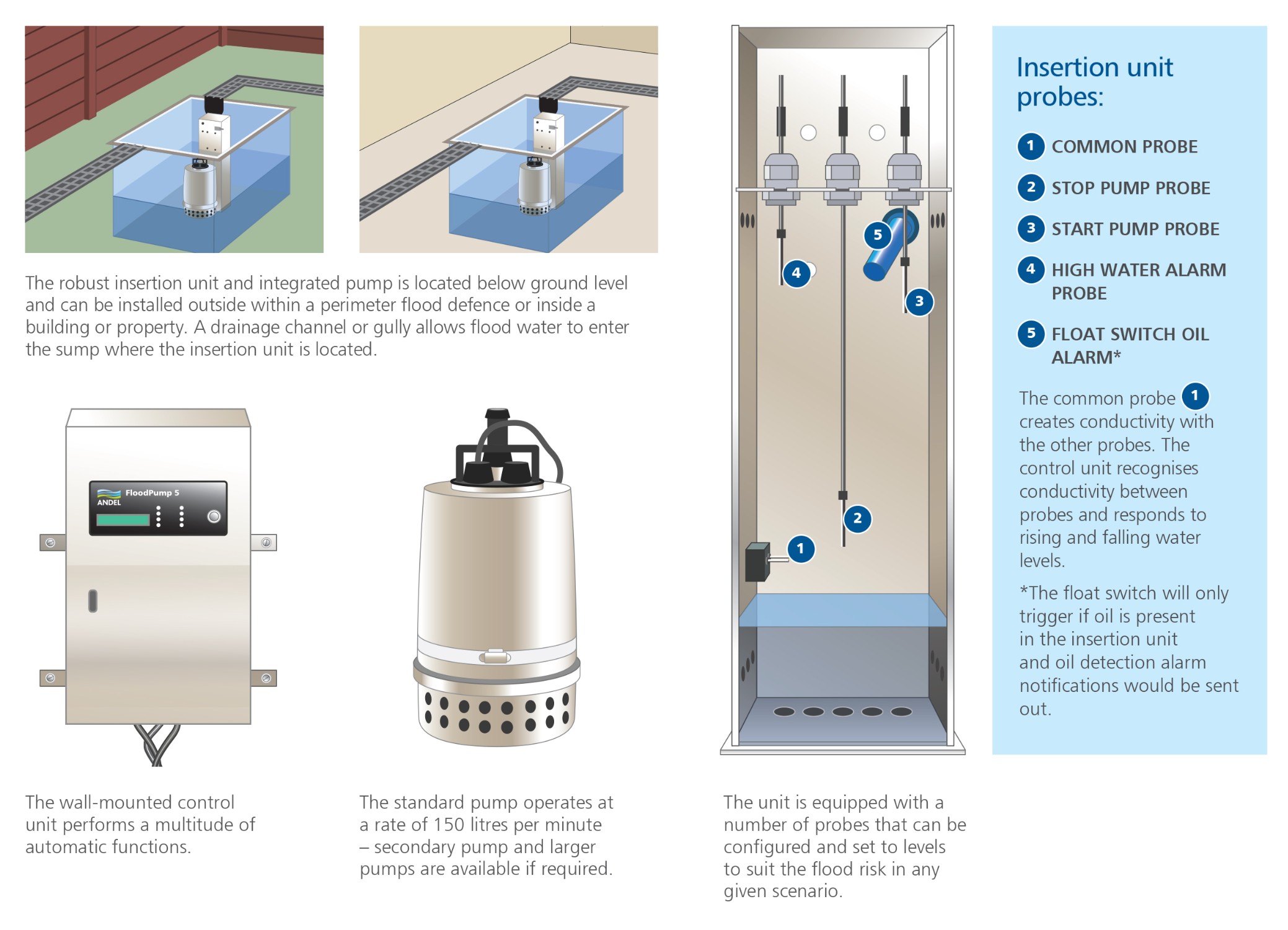 The robust insertion unit and integrated pump is located below ground level and can be installed outside within a perimeter flood defence or inside a building or property. A drainage channel or gully allows flood water to enter the sump where the insertion unit is located.

ANDEL FloodPump 5

The wall-mounted control unit performs a multitude of automatic functions.

The standard pump operates at a rate of 150 litres per minute – secondary pump and larger pumps are available if required.

5
4
3
2
1

The unit is equipped with a number of probes that can be configured and set to levels to suit the flood risk in any given scenario.

Insertion unit probes:

1 COMMON PROBE

2 STOP PUMP PROBE

3 START PUMP PROBE

4 HIGH WATER ALARM PROBE

5 FLOAT SWITCH OIL ALARM*

The common probe 1 creates conductivity with the other probes. The control unit recognises conductivity between probes and responds to rising and falling water levels.

*The float switch will only trigger if oil is present in the insertion unit and oil detection alarm notifications would be sent out.